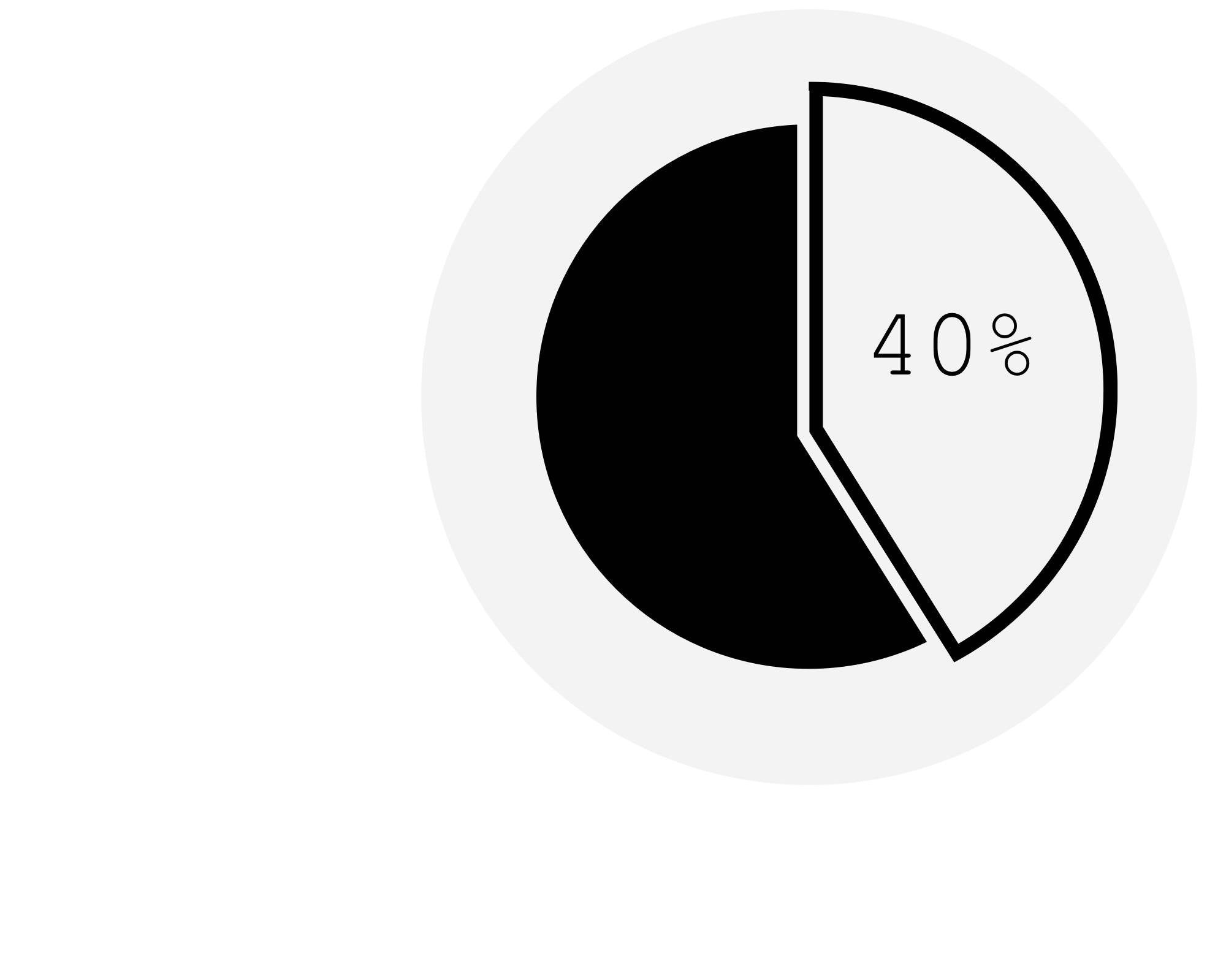 40%