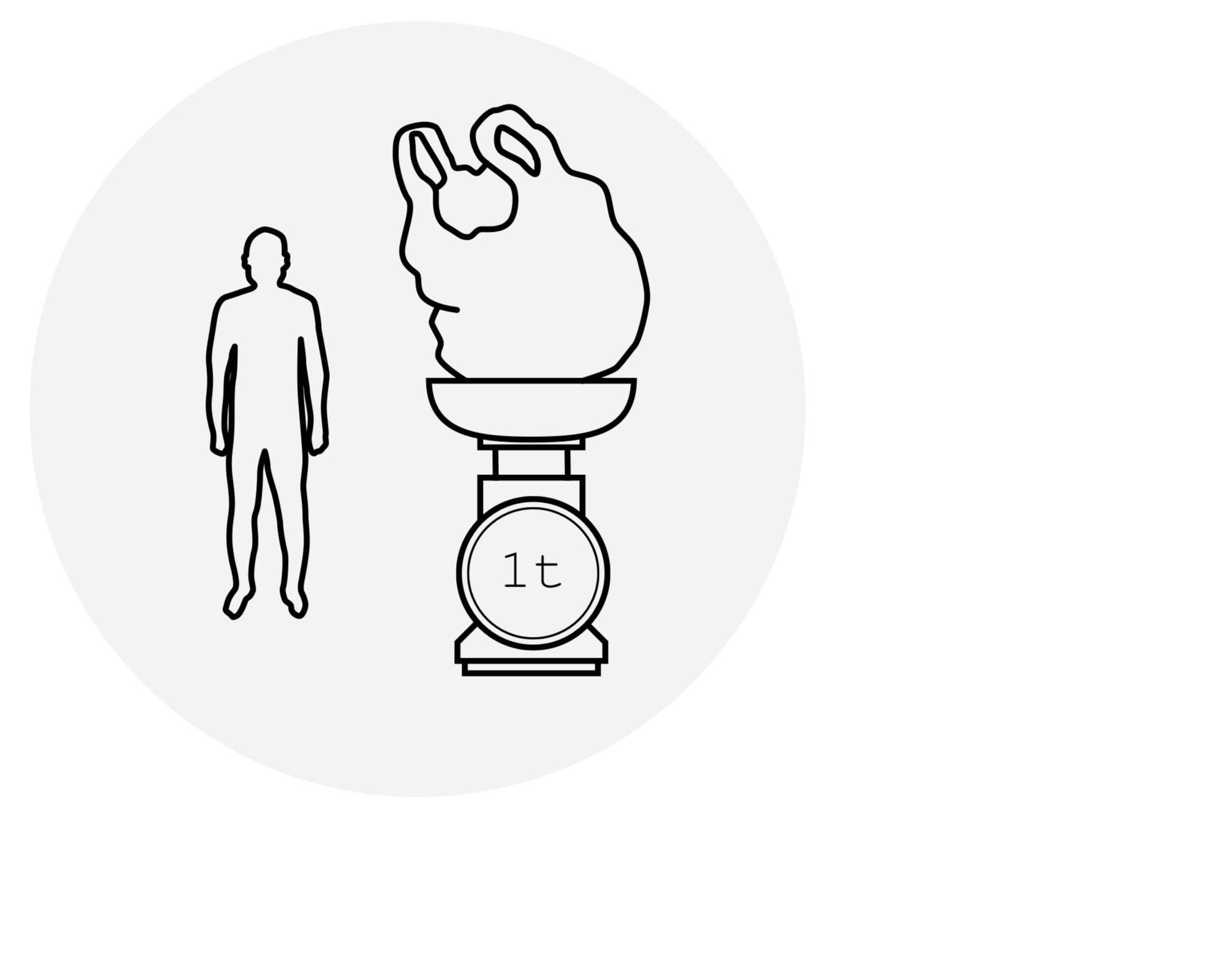 1t