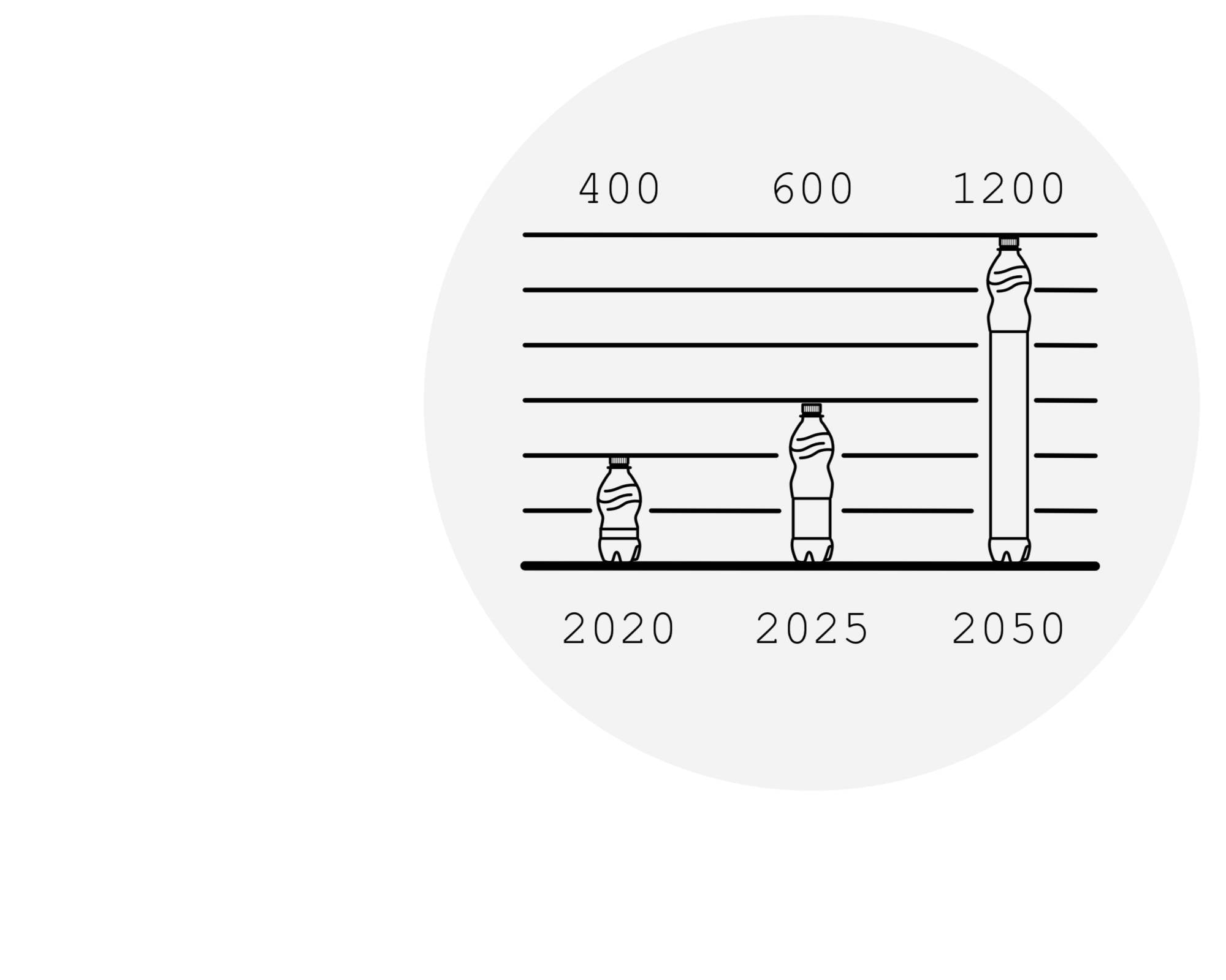 400 600 1200

2020 2025 2050